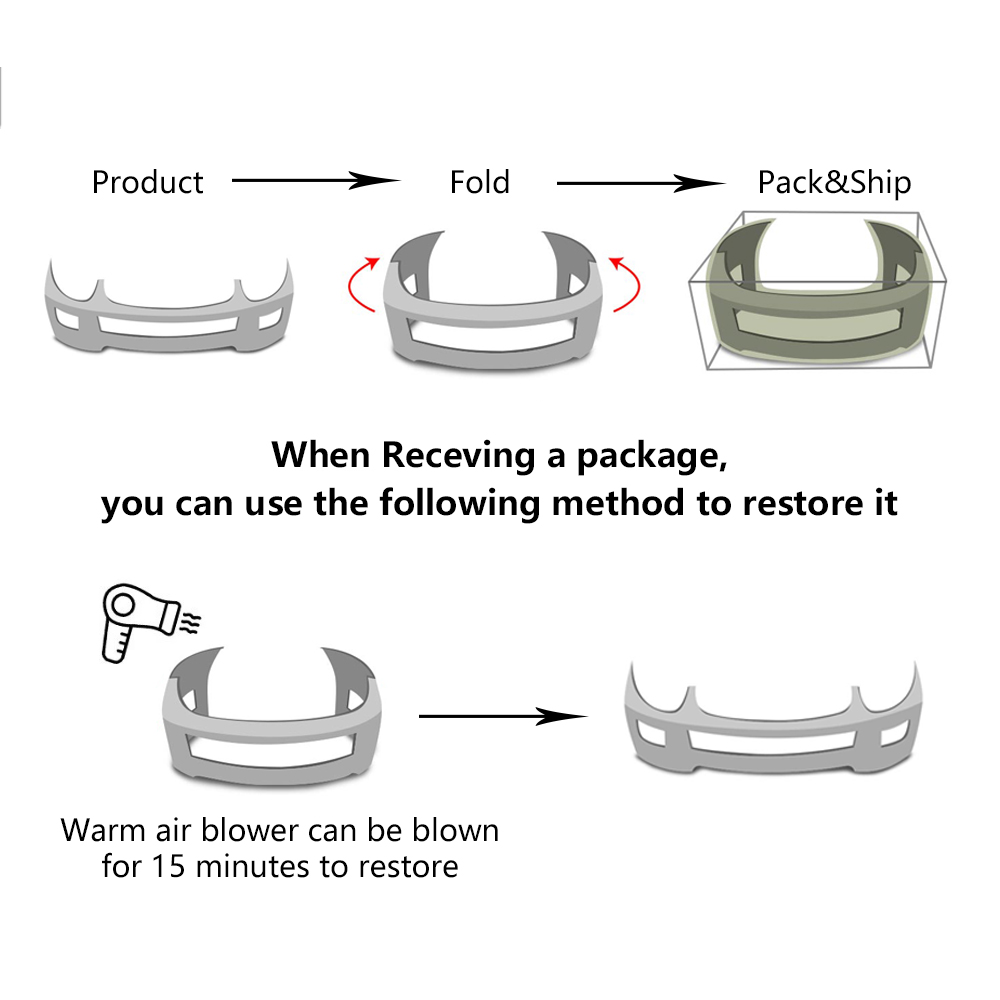 Product

Fold

Pack&Ship

When Receving a package,
you can use the following method to restore it

Warm air blower can be blown
for 15 minutes to restore